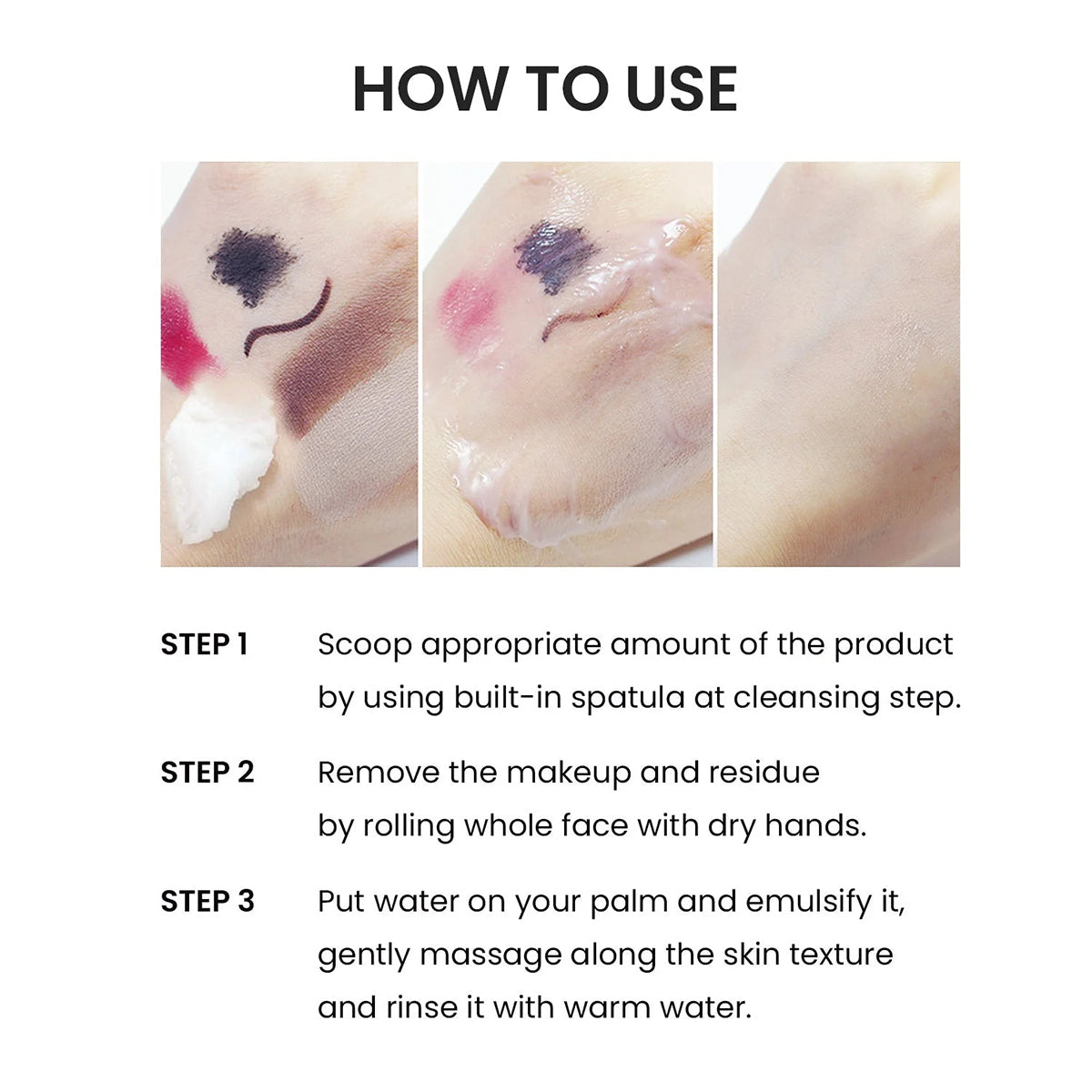 HOW TO USE

STEP 1 Scoop appropriate amount of the product by using built-in spatula at cleansing step.

STEP 2 Remove the makeup and residue by rolling whole face with dry hands.

STEP 3 Put water on your palm and emulsify it, gently massage along the skin texture and rinse it with warm water.